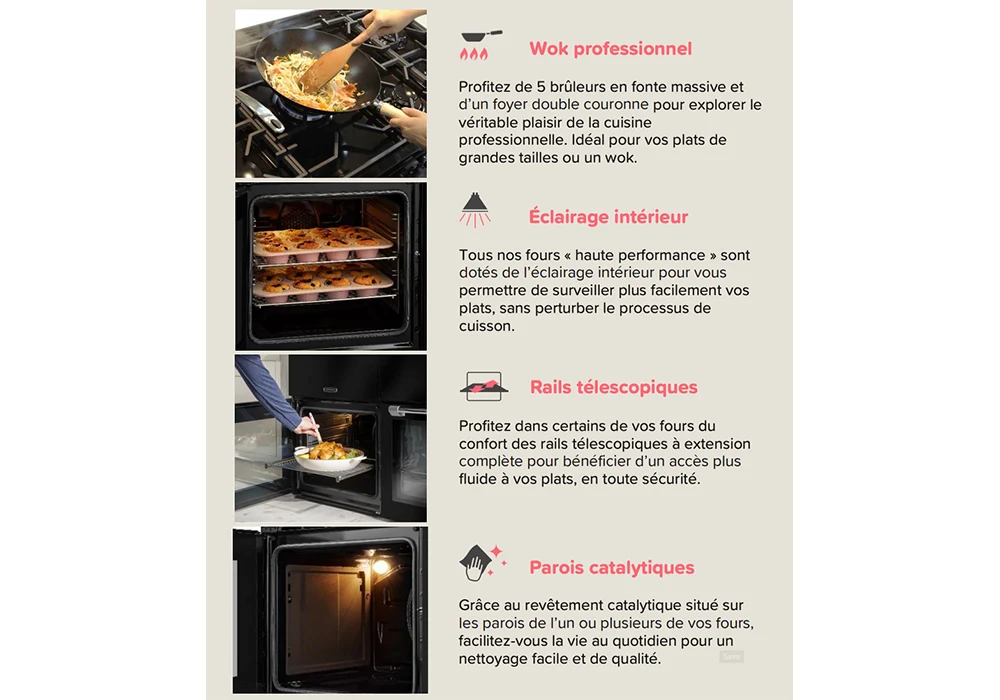 Wok professionnel

Profitez de 5 brûleurs en fonte massive et d'un foyer double couronne pour explorer le véritable plaisir de la cuisine professionnelle. Idéal pour vos plats de grandes tailles ou un wok.

Éclairage intérieur

Tous nos fours « haute performance » sont dotés de l'éclairage intérieur pour vous permettre de surveiller plus facilement vos plats, sans perturber le processus de cuisson.

Rails télescopiques

Profitez dans certains de vos fours du confort des rails télescopiques à extension complète pour bénéficier d'un accès plus fluide à vos plats, en toute sécurité.

Parois catalytiques

Grâce au revêtement catalytique situé sur les parois de l'un ou plusieurs de vos fours, facilitez-vous la vie au quotidien pour un nettoyage facile et de qualité.