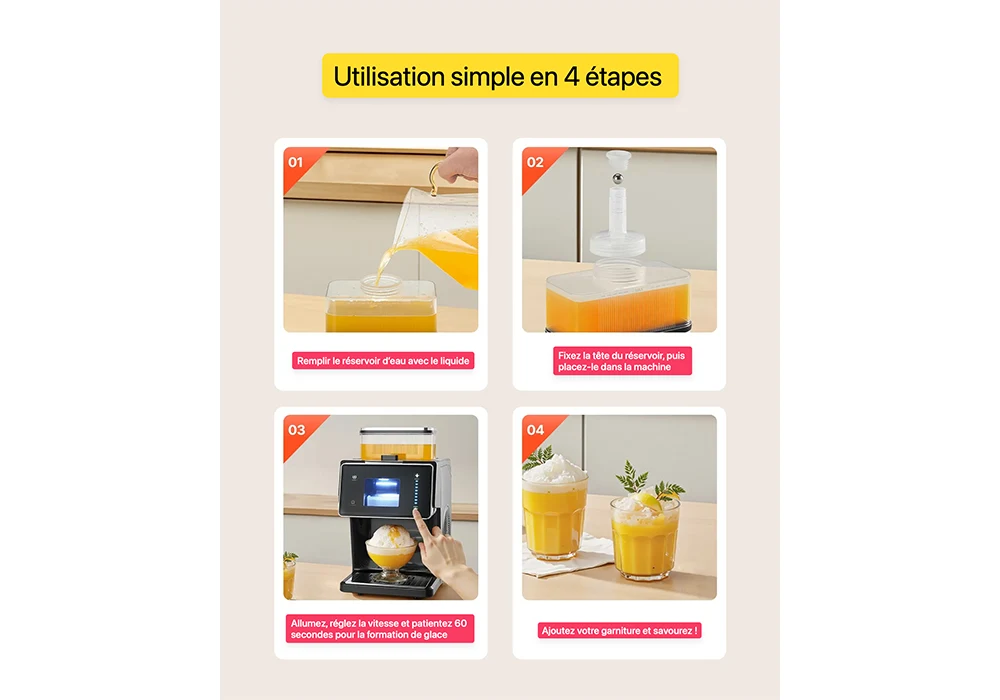 Utilisation simple en 4 étapes

01

Remplir le réservoir d'eau avec le liquide

02

Fixez la tête du réservoir, puis placez-le dans la machine

03

Allumez, réglez la vitesse et patientez 60 secondes pour la formation de glace

04

Ajoutez votre garniture et savourez !