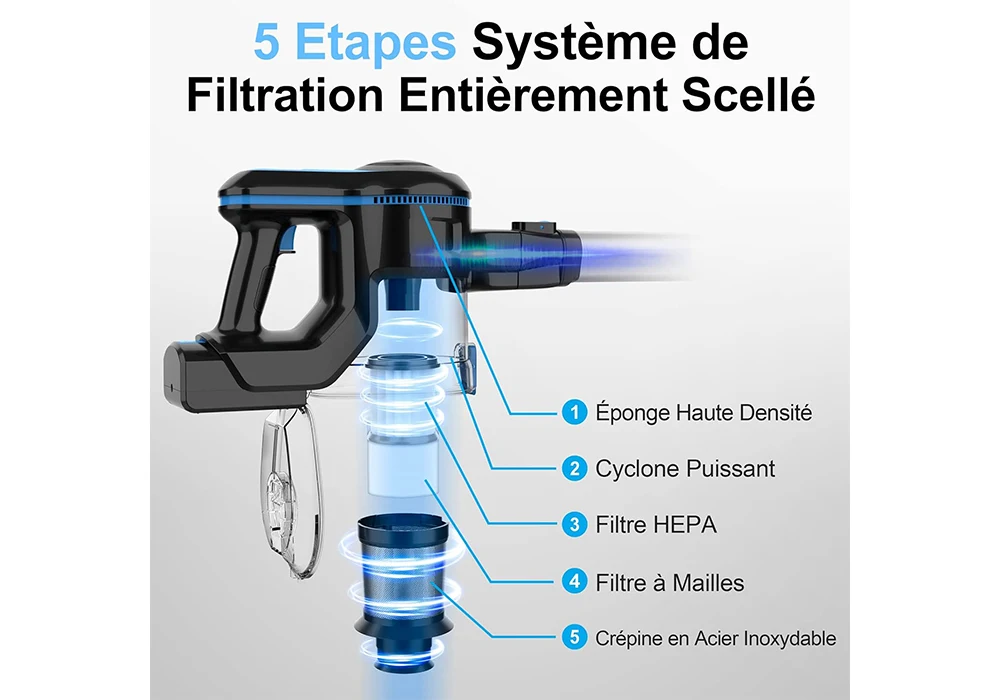 5 Etapes Système de Filtration Entièrement Scellé

1 Éponge Haute Densité

2 Cyclone Puissant

3 Filtre HEPA

4 Filtre à Mailles

5 Crépine en Acier Inoxydable