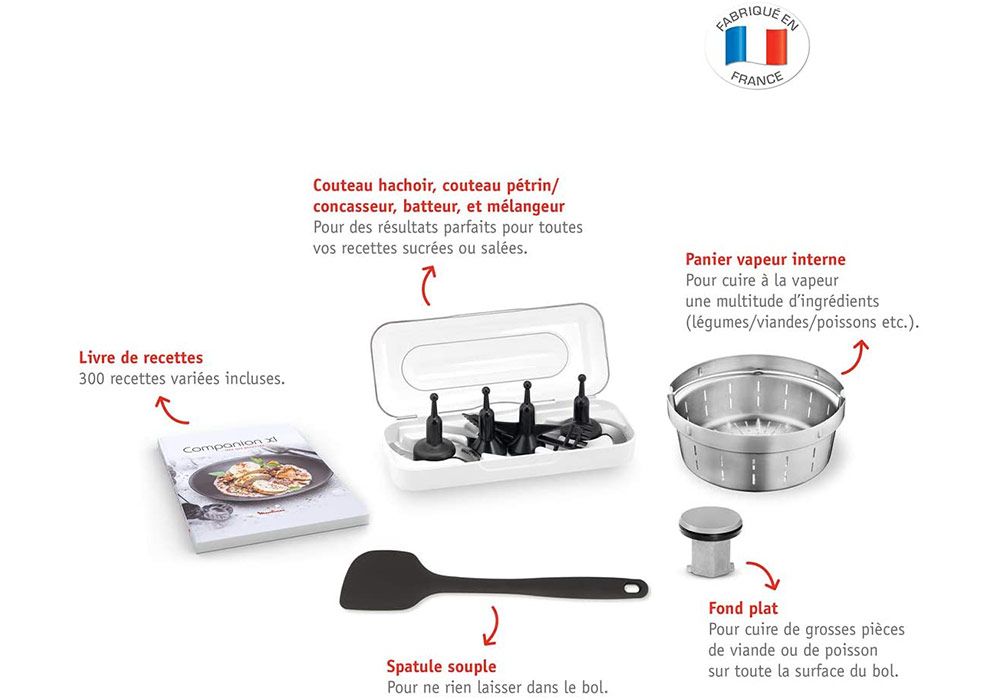 FABRIQUÉ EN FRANCE

Couteau hachoir, couteau pétrin/ concasseur, batteur, et mélangeur
Pour des résultats parfaits pour toutes vos recettes sucrées ou salées.

Panier vapeur interne
Pour cuire à la vapeur une multitude d'ingrédients (légumes/viandes/poissons etc.).

Livre de recettes
300 recettes variées incluses.

Companion XL

Moulinex

Fond plat
Pour cuire de grosses pièces de viande ou de poisson sur toute la surface du bol.

Spatule souple
Pour ne rien laisser dans le bol.