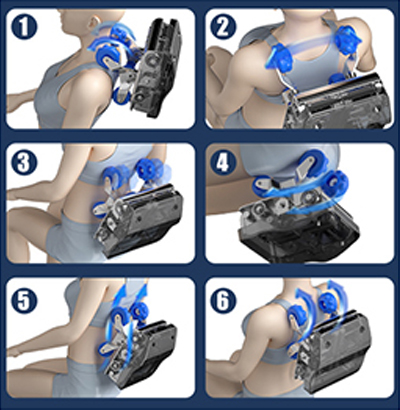 1
2
3
4
5
6