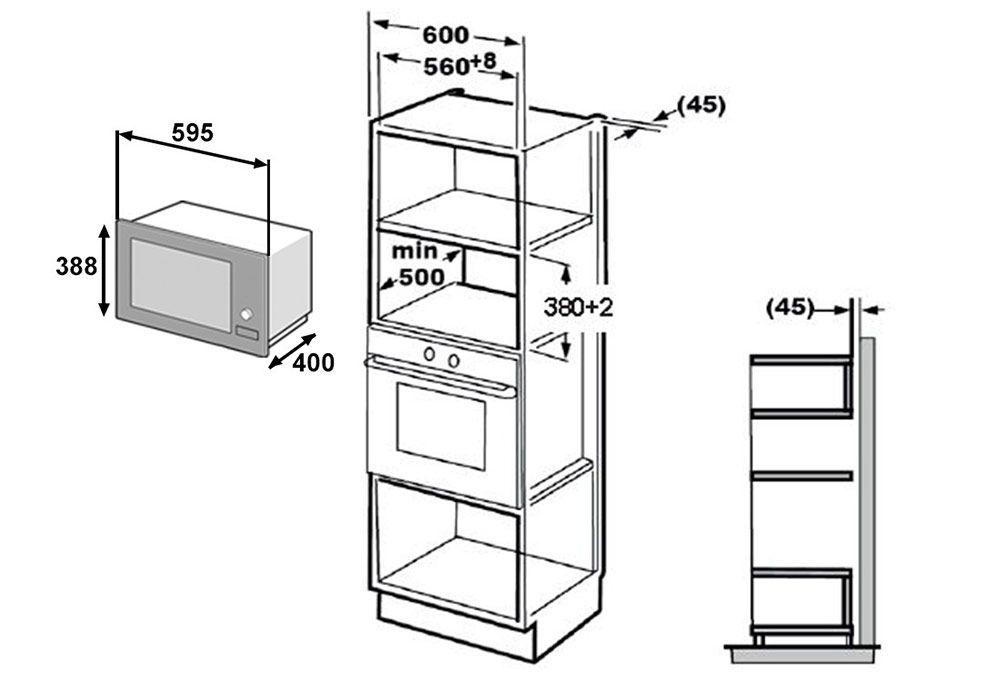 595

388

400

600

$560^{+8}$

(45)

min
500

380+2

(45)